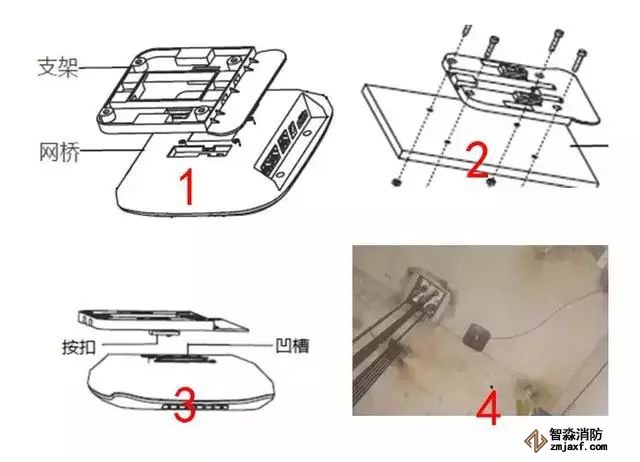 支架

网桥

1

2

按扣

凹槽

3

4

智淼消防
zmjaxf.com